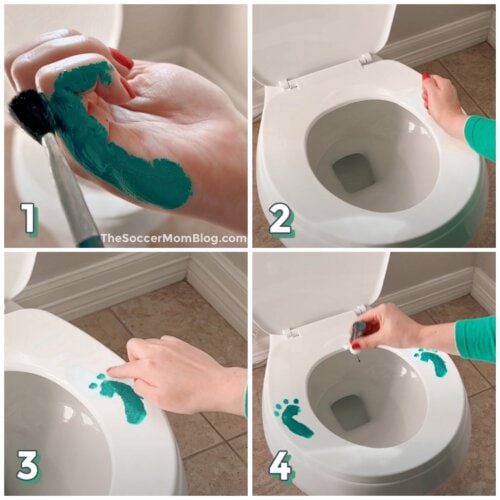 1

TheSoccerMomBlog.com

2

3

4