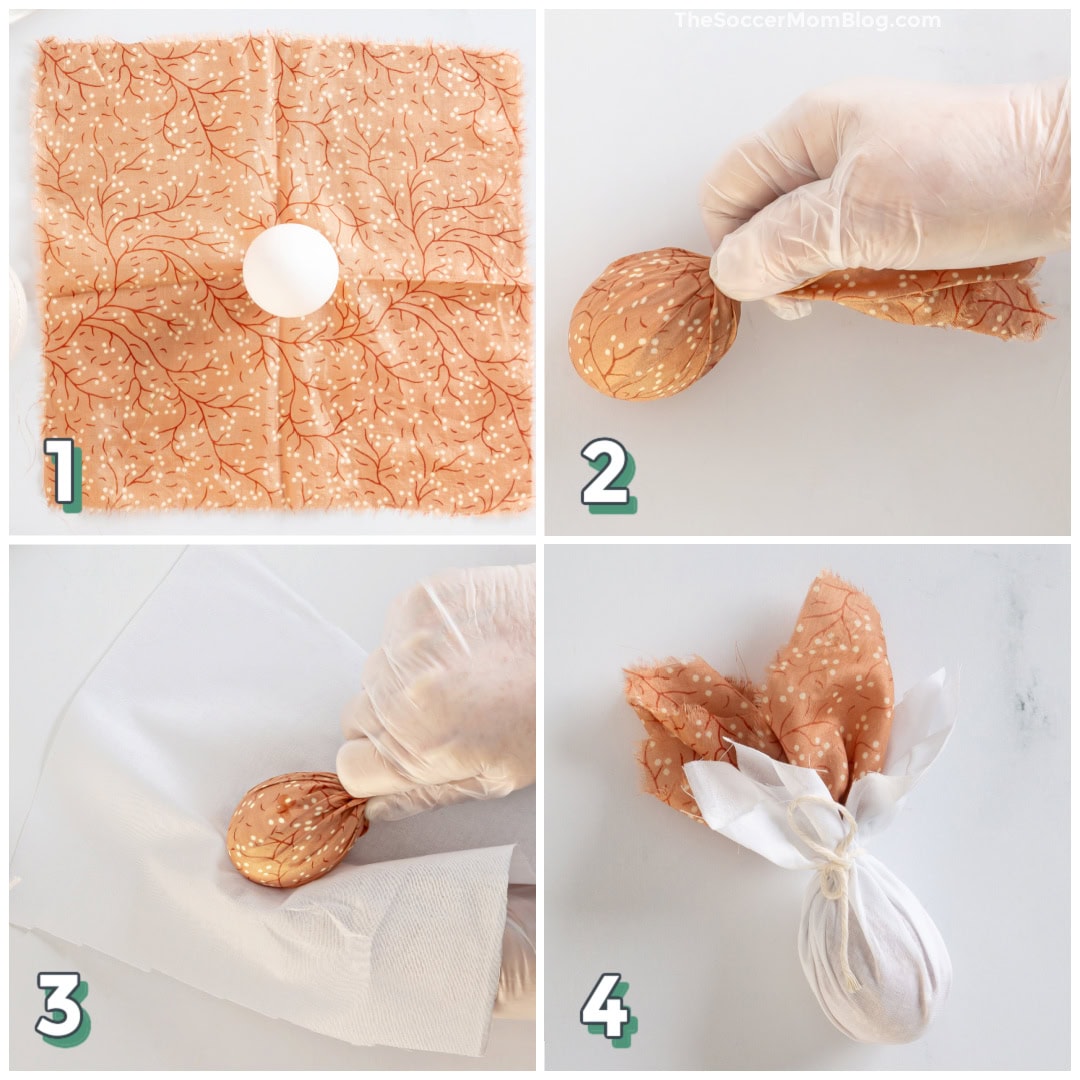 TheSoccerMomBlog.com

1

2

3

4